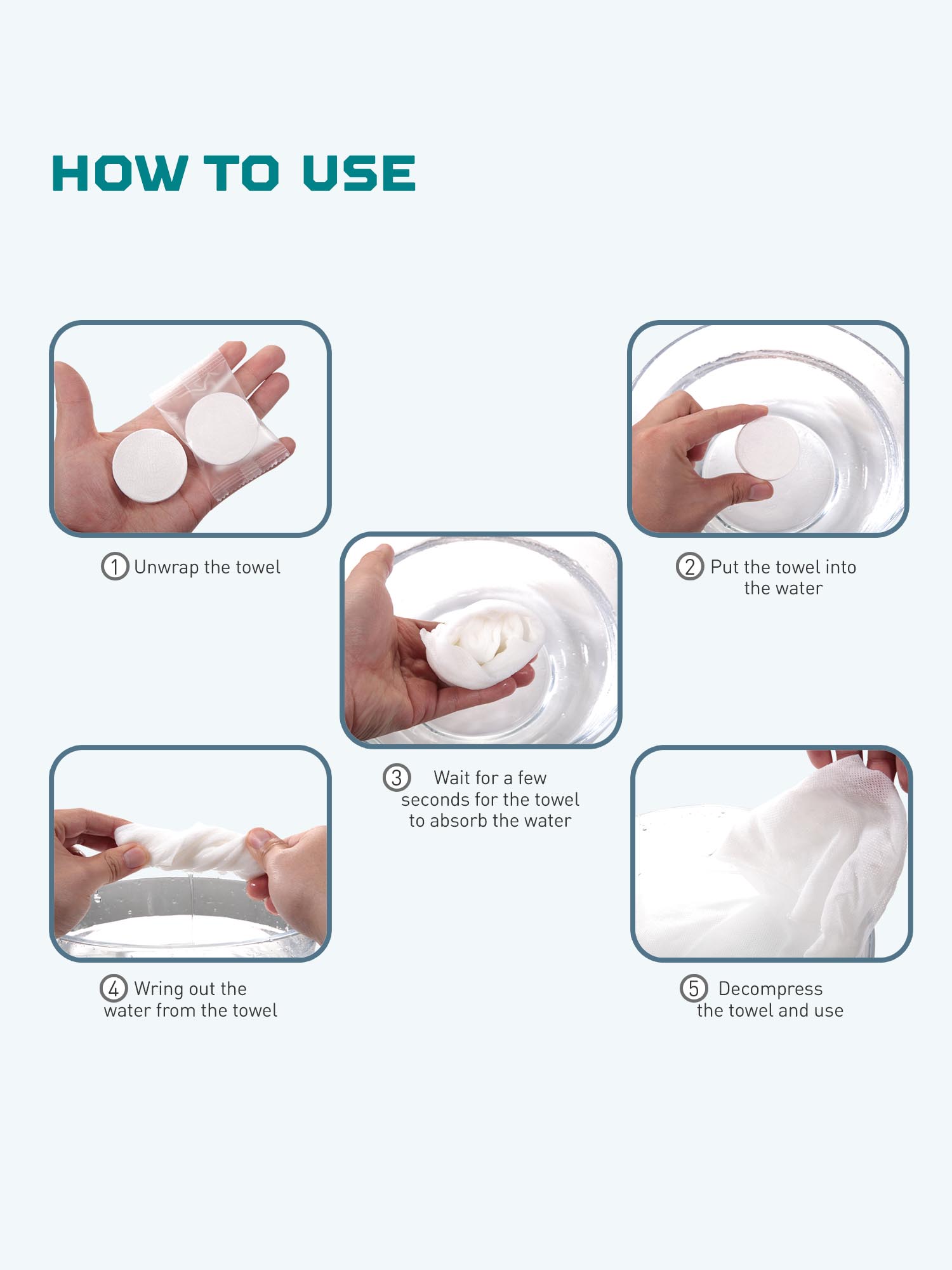 HOW TO USE

① Unwrap the towel

② Put the towel into the water

③ Wait for a few seconds for the towel to absorb the water

④ Wring out the water from the towel

⑤ Decompress the towel and use